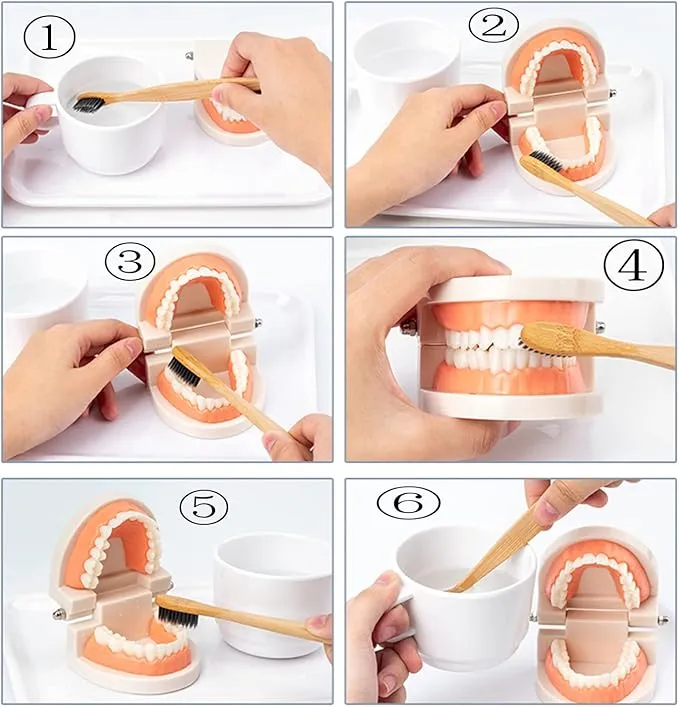 ①

②

③

④

⑤

⑥